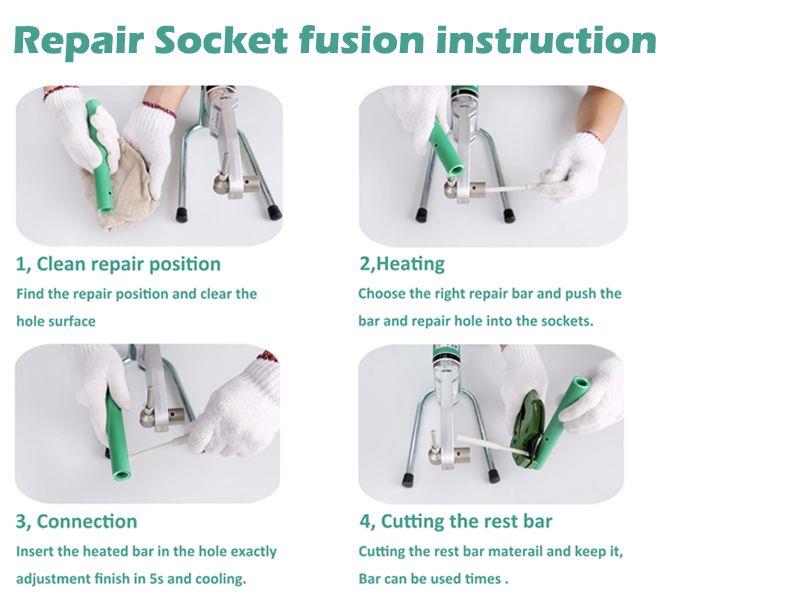 Repair Socket fusion instruction

1, Clean repair position

Find the repair position and clear the hole surface

2,Heating

Choose the right repair bar and push the bar and repair hole into the sockets.

3, Connection

Insert the heated bar in the hole exactly adjustment finish in 5s and cooling.

4, Cutting the rest bar

Cutting the rest bar materail and keep it, Bar can be used times .